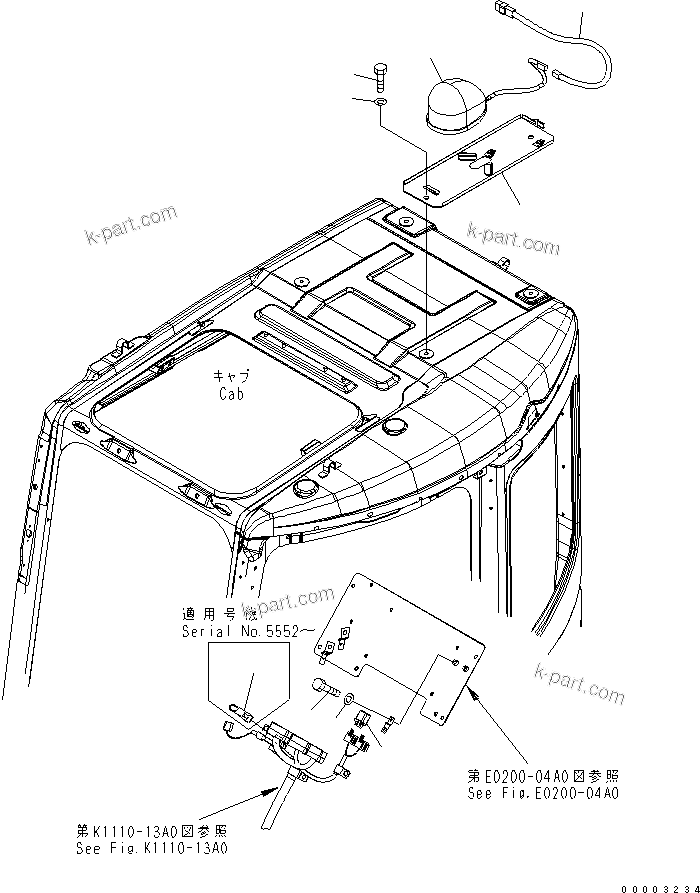 k-part.com

k-part.com

キャブ
Cab

適用号機
Serial No.5552~

k-part.com

k-part.com

第E0200-04A0図参照
See Fig.E0200-04A0

第K1110-13A0図参照
See Fig.K1110-13A0

00003234