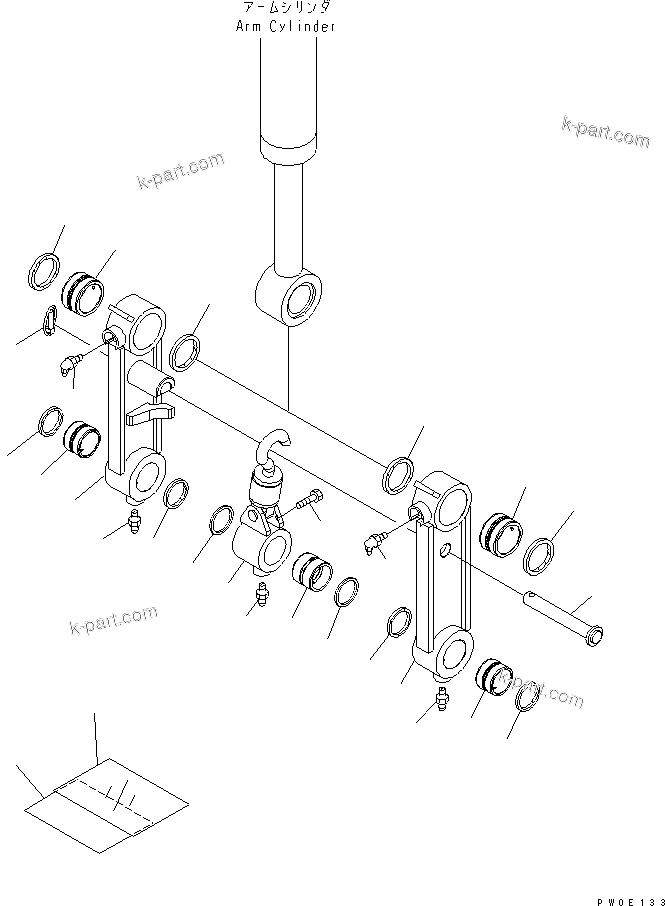 アームシリンダ
Arm Cylinder

k-part.com
k-part.com
k-part.com
k-part.com

PW0E133