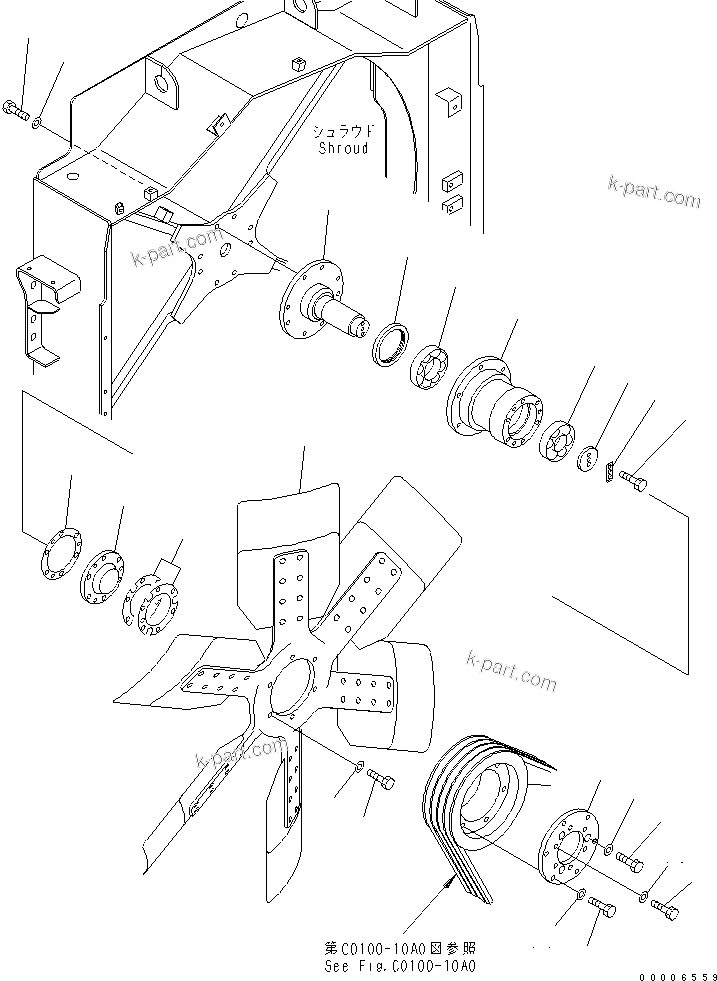 シュラウド
Shroud

k-part.com

k-part.com

k-part.com

k-part.com

第C0100-10A0図参照
See Fig.C0100-10A0

00006559