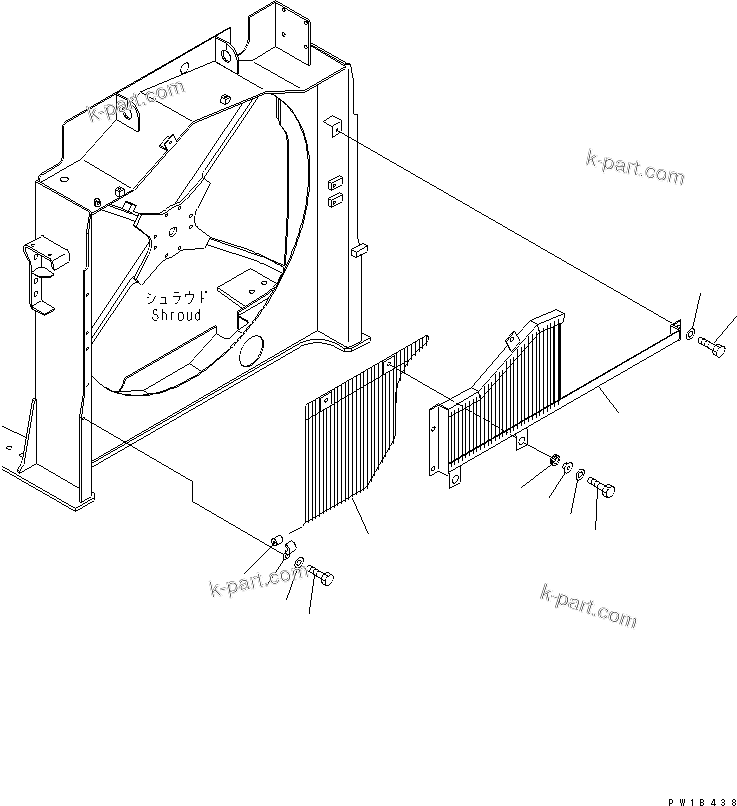 k-part.com

k-part.com

シュラウド
Shroud

k-part.com

k-part.com

PW1B438