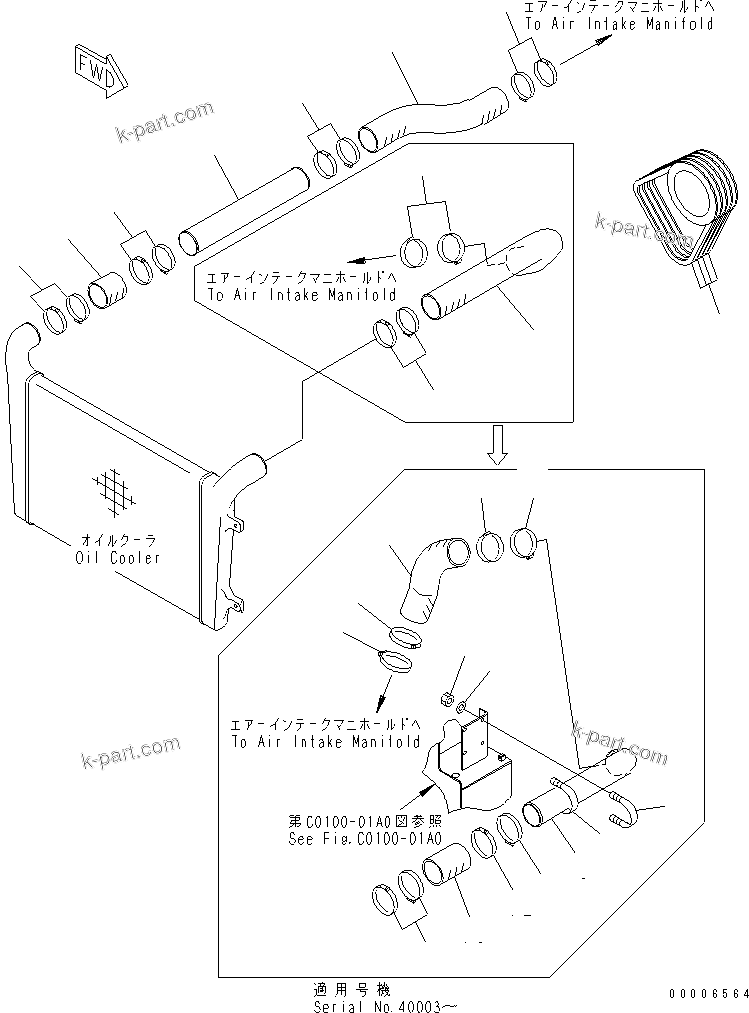 エアーインテークマニホールドへ
To Air Intake Manifold

FWD

k-part.com

k-part.com

エアーインテークマニホールドへ
To Air Intake Manifold

オイルクーラ
Oil Cooler

エアーインテークマニホールドへ
To Air Intake Manifold

k-part.com

k-part.com

第C0100-01A0図参照
See Fig.C0100-01A0

適用号機
Serial No.40003~

00006564