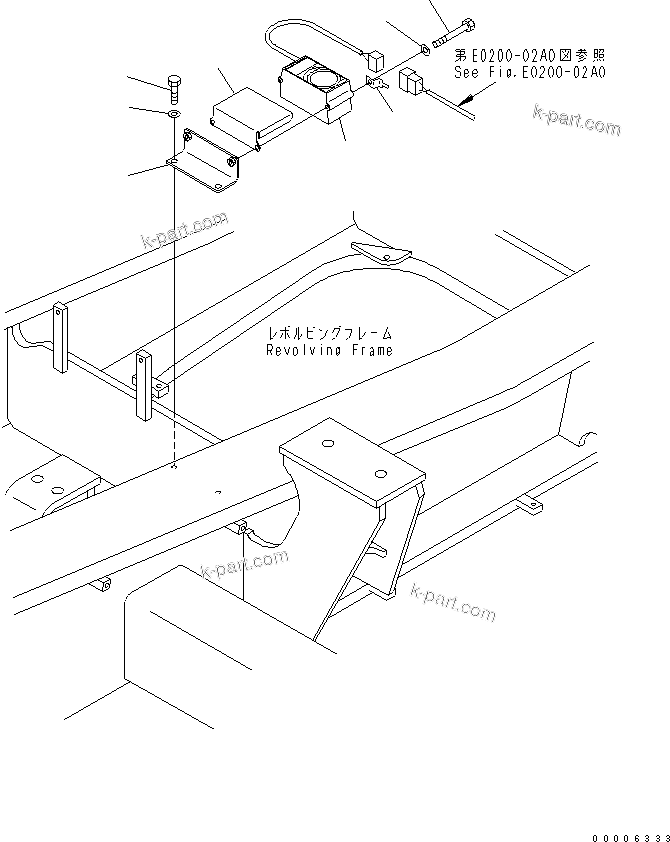 第E0200-02A0図参照
See Fig.E0200-02A0

k-part.com

k-part.com

レボルビングフレーム
Revolving Frame

k-part.com

k-part.com

00006333