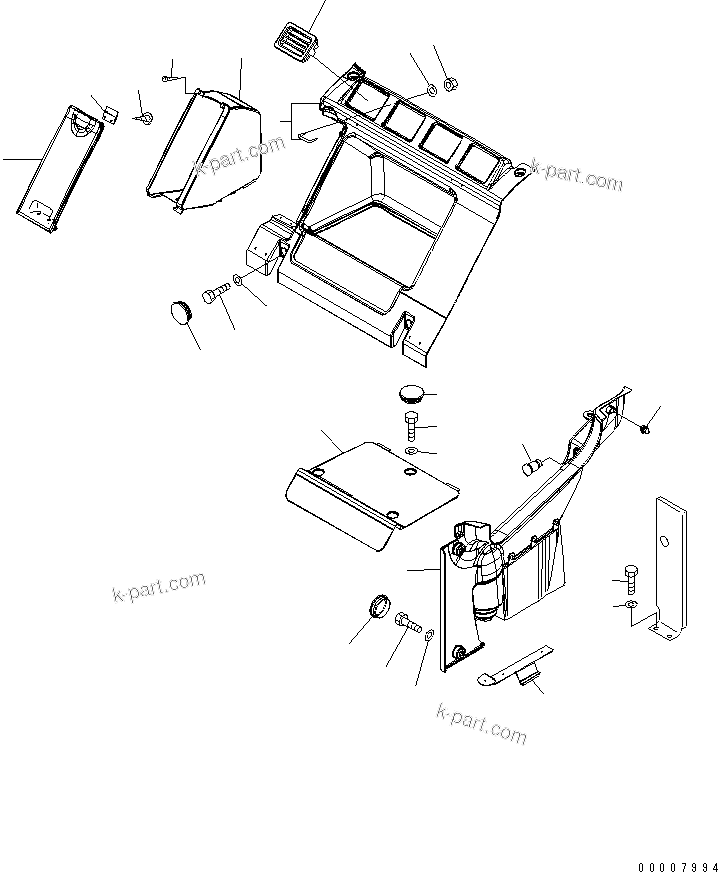 k-part.com
k-part.com
k-part.com
k-part.com
00007994