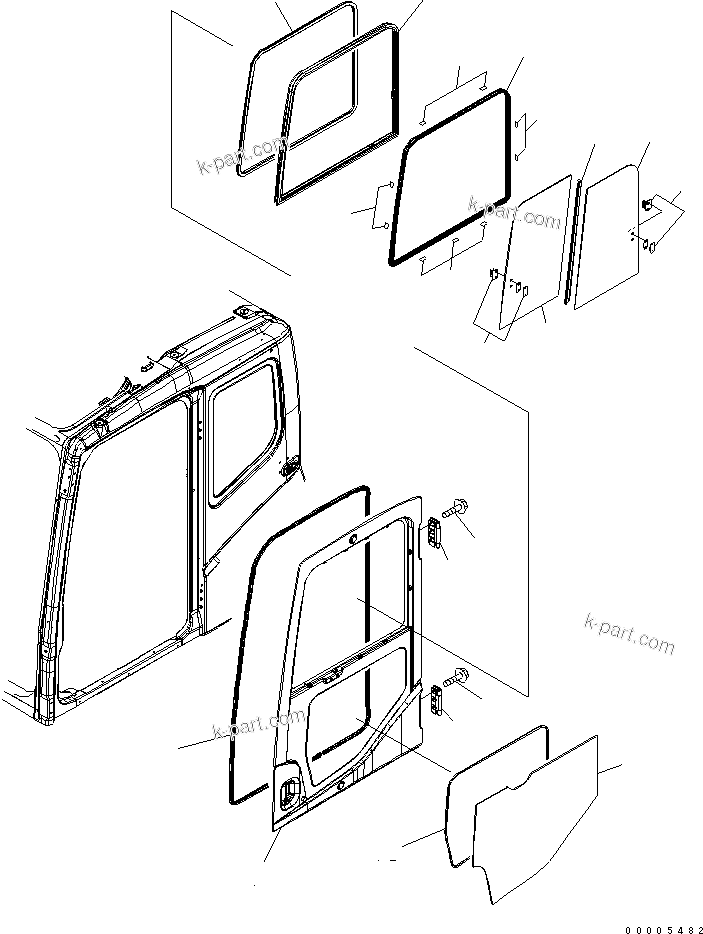 k-part.com

k-part.com

k-part.com

k-part.com

00005482