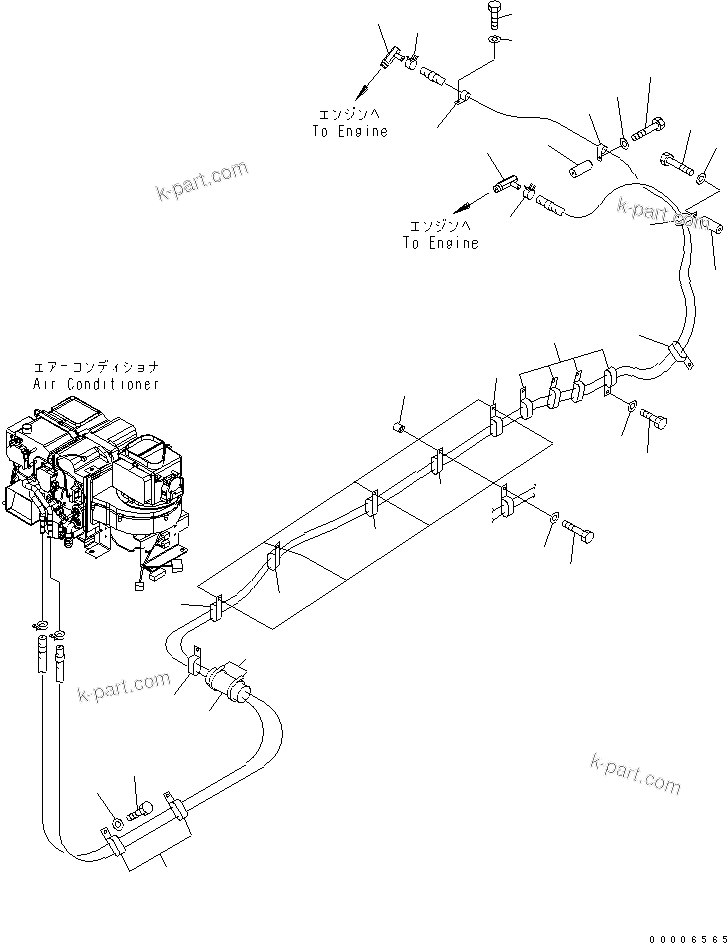 エンジンへ
To Engine

k-part.com

エンジンへ
To Engine

k-part.com

エアーコンディショナ
Air Conditioner

k-part.com

k-part.com

00006565