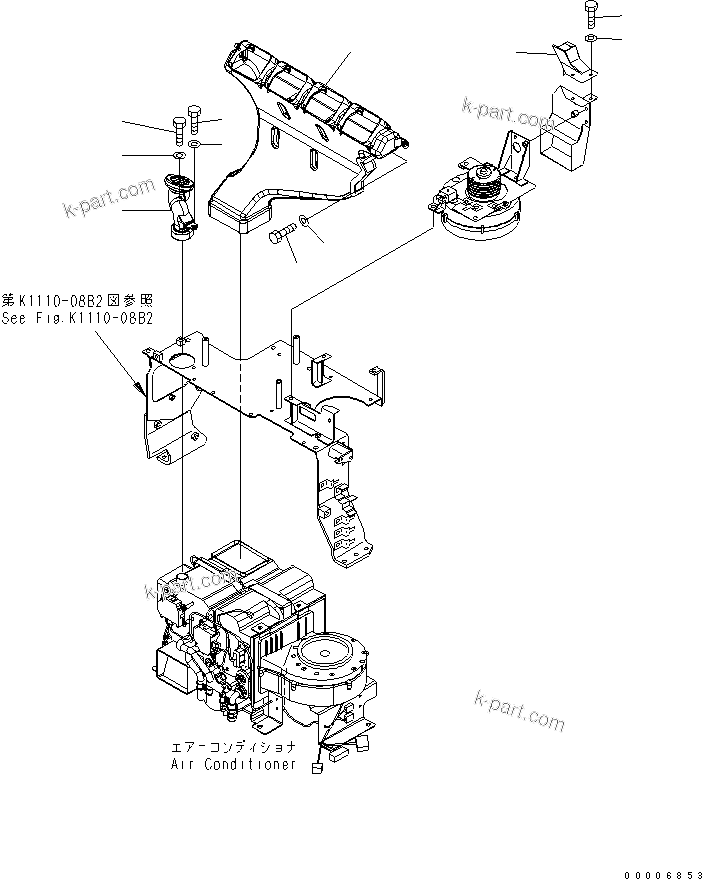 k-part.com

k-part.com

第K1110-08B2図参照
See Fig.K1110-08B2

k-part.com

k-part.com

エアーコンディショナ
Air Conditioner

00006853