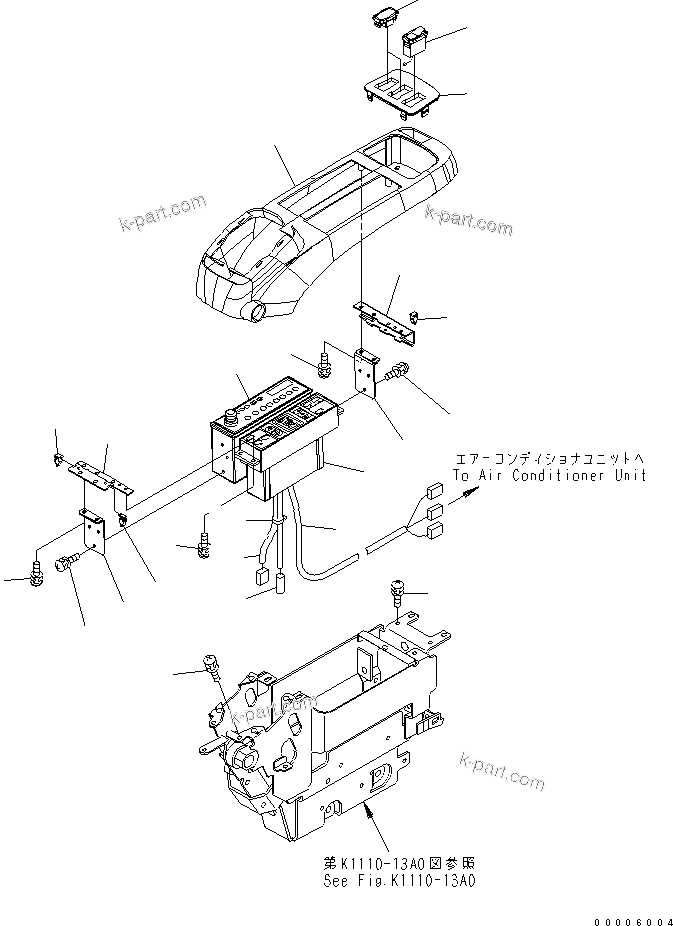 k-part.com

k-part.com

エアーコンディショナユニットへ
To Air Conditioner Unit

k-part.com

k-part.com

第K1110-13A0図参照
See Fig.K1110-13A0

00006004