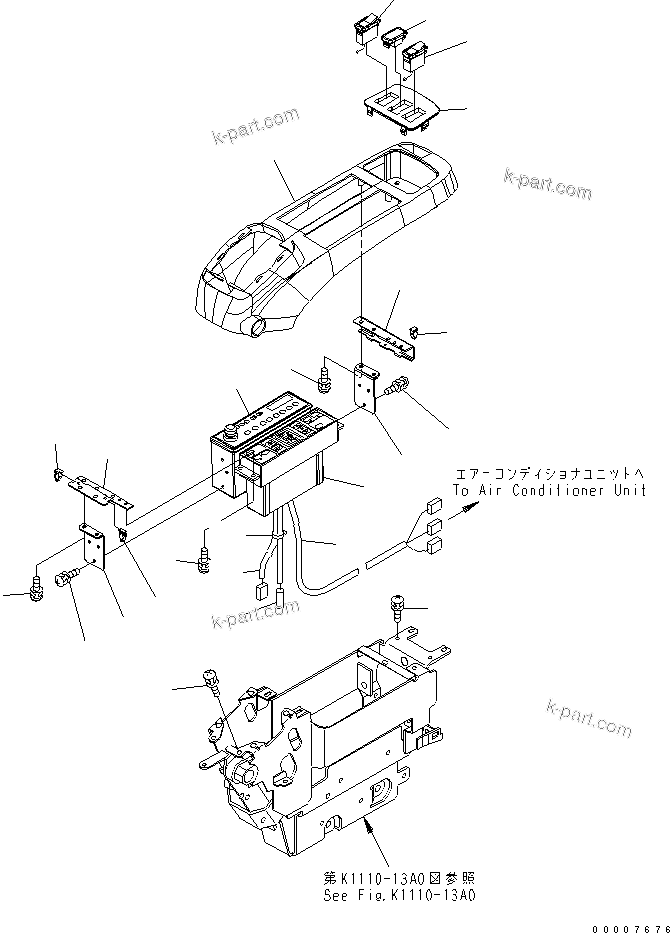 k-part.com

k-part.com

エアーコンディショナユニットへ
To Air Conditioner Unit

k-part.com

k-part.com

第K1110-13A0図参照
See Fig.K1110-13A0

00007676