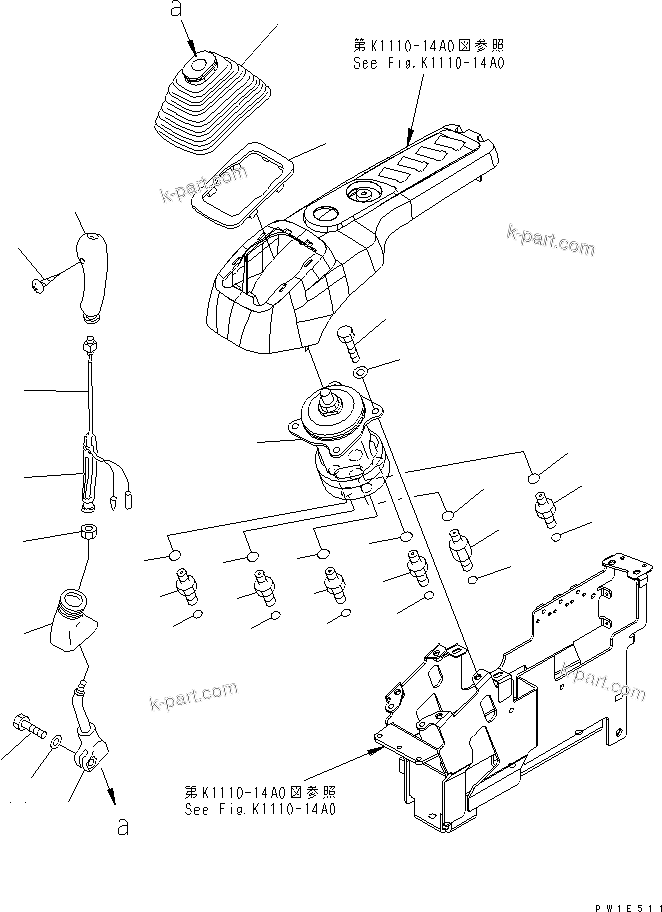 a

第K1110-14A0図参照
See Fig.K1110-14A0

k-part.com

k-part.com

k-part.com

k-part.com

第K1110-14A0図参照
See Fig.K1110-14A0

a

PW1E511