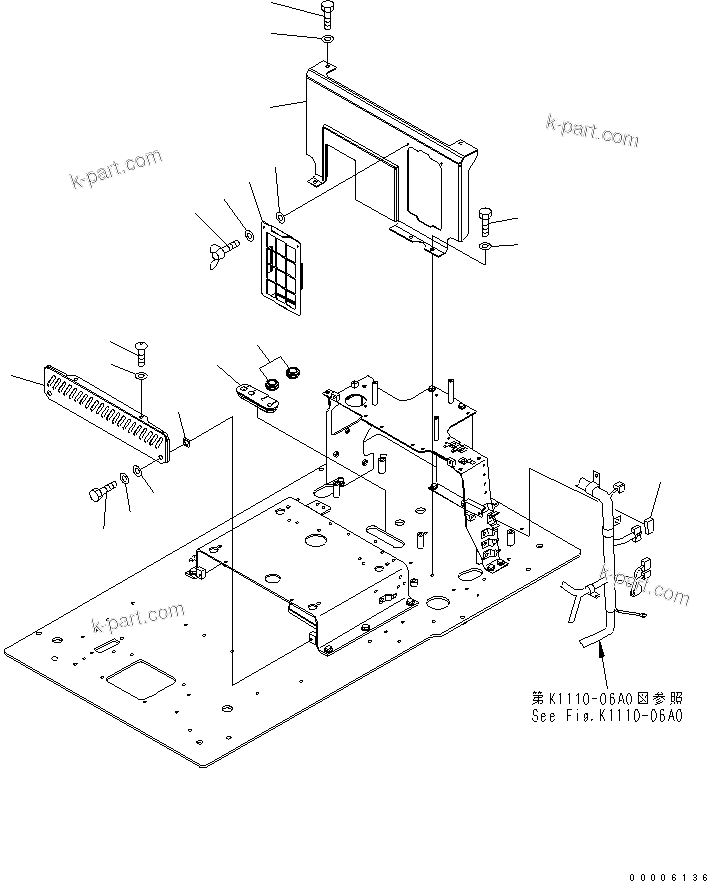 k-part.com

k-part.com

k-part.com

k-part.com

第K1110-06A0図参照
See Fig.K1110-06A0

00006136