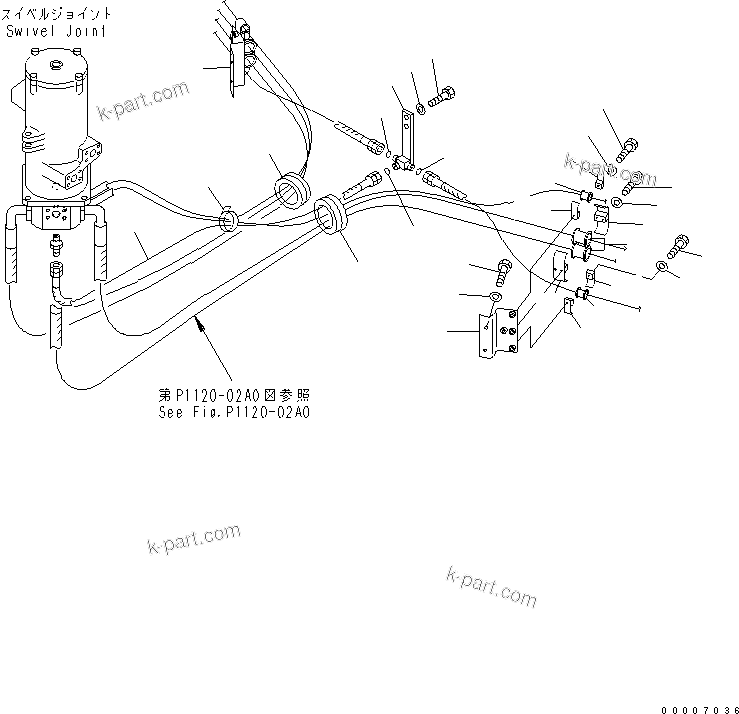 スイベルジョイント
Swivel Joint

k-part.com

k-part.com

第P1120-02A0図参照
See Fig.P1120-02A0

k-part.com

k-part.com

00007036