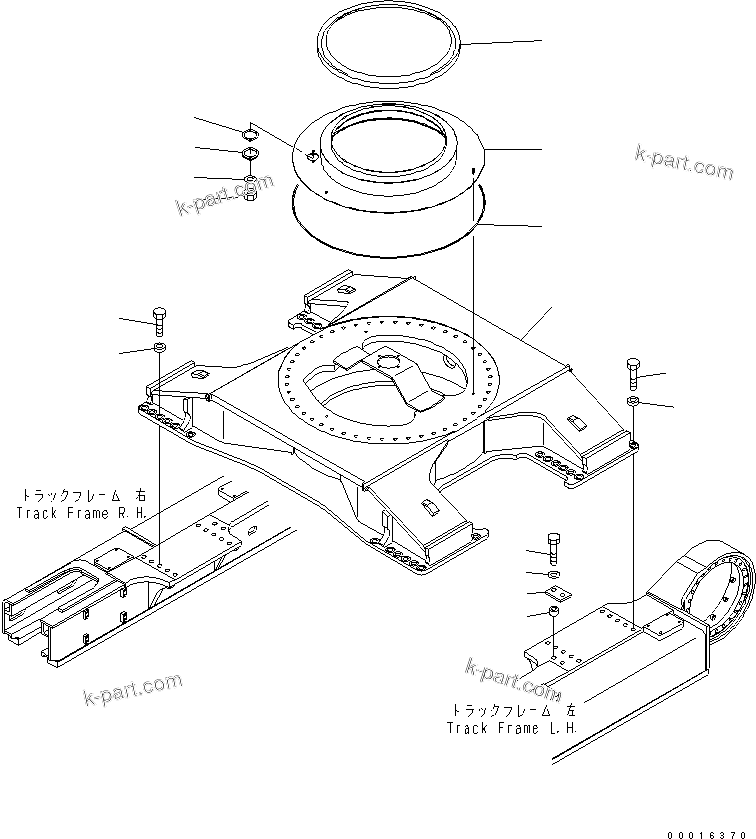 k-part.com

k-part.com

トラックフレーム 右
Track Frame R.H.

k-part.com

k-part.com

トラックフレーム 左
Track Frame L.H.

00016370