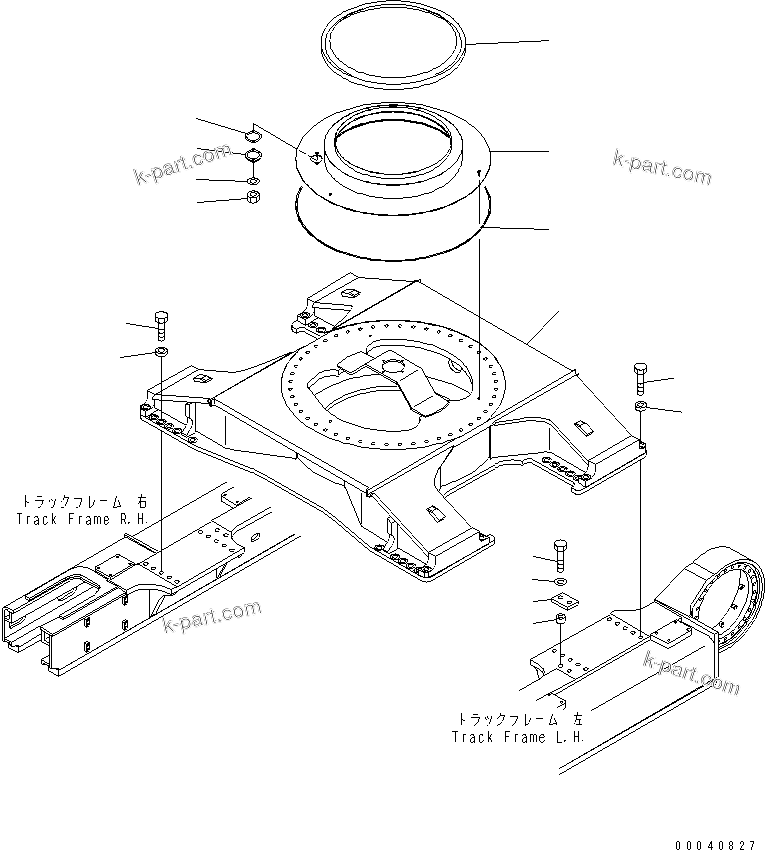 k-part.com

k-part.com

トラックフレーム 右
Track Frame R.H.

k-part.com

k-part.com

トラックフレーム 左
Track Frame L.H.

00040827