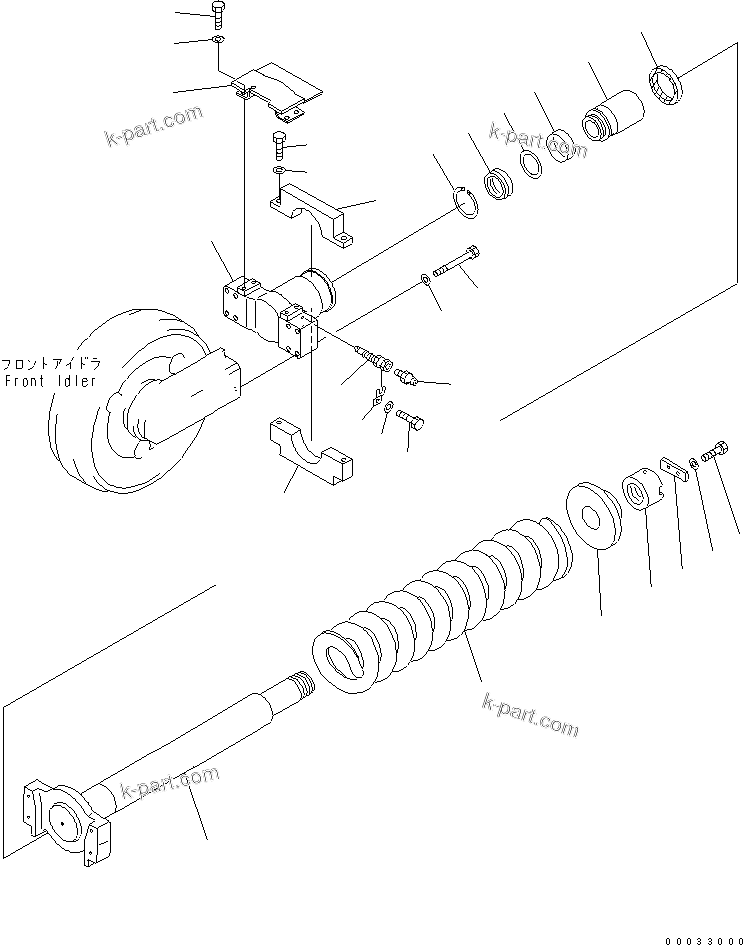 k-part.com

k-part.com

フロントアイドラ
Front Idler

k-part.com

k-part.com

00033000