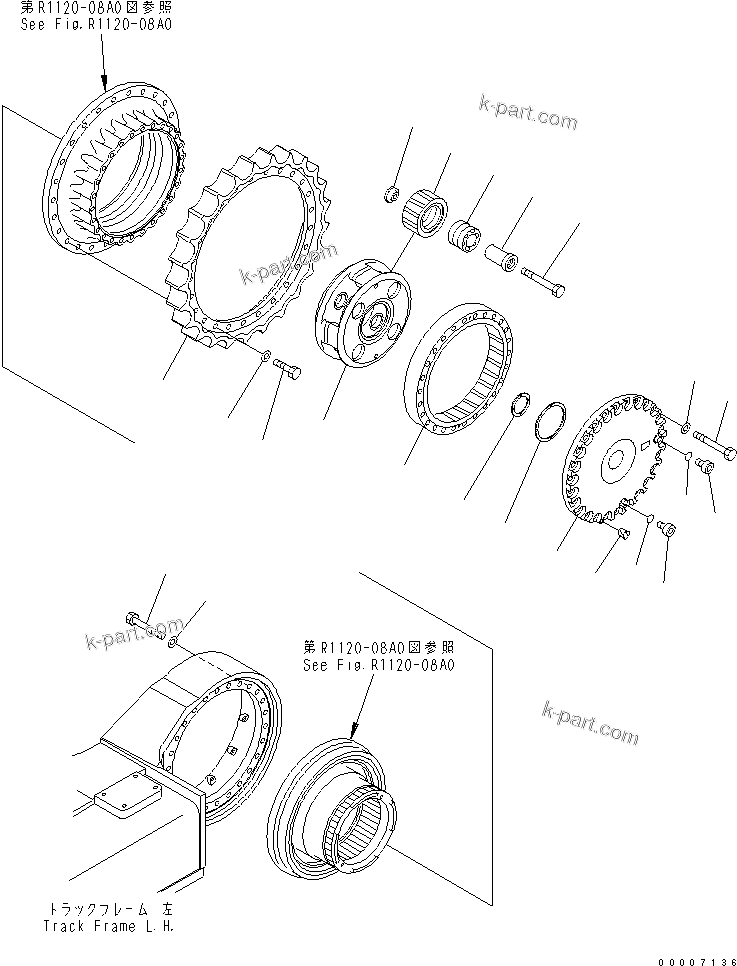 第R1120-08A0図参照
See Fig.R1120-08A0

k-part.com

k-part.com

k-part.com

第R1120-08A0図参照
See Fig.R1120-08A0

k-part.com

トラックフレーム 左
Track Frame L.H.

00007136