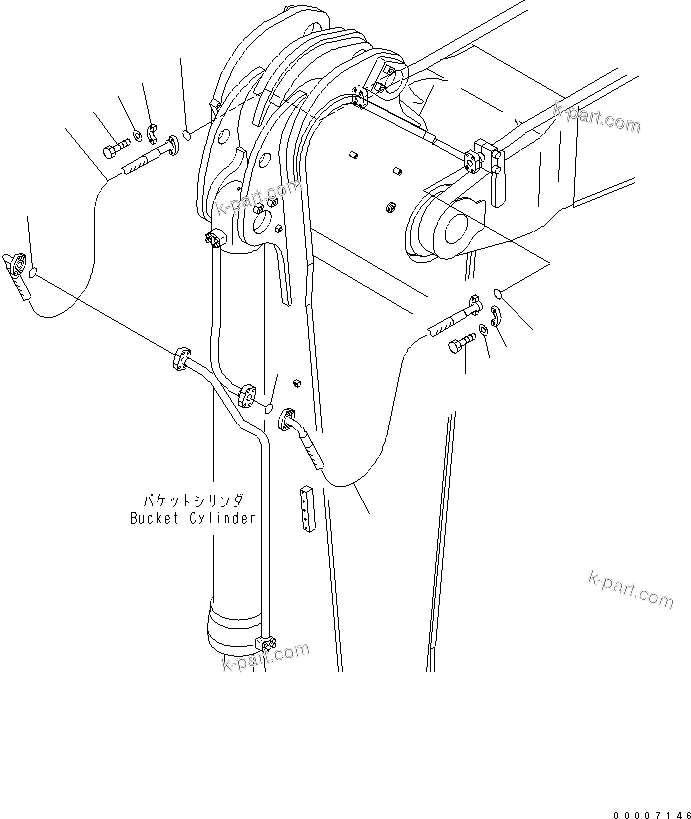 k-part.com

k-part.com

バケットシリンダ
Bucket Cylinder

k-part.com

k-part.com

00007146