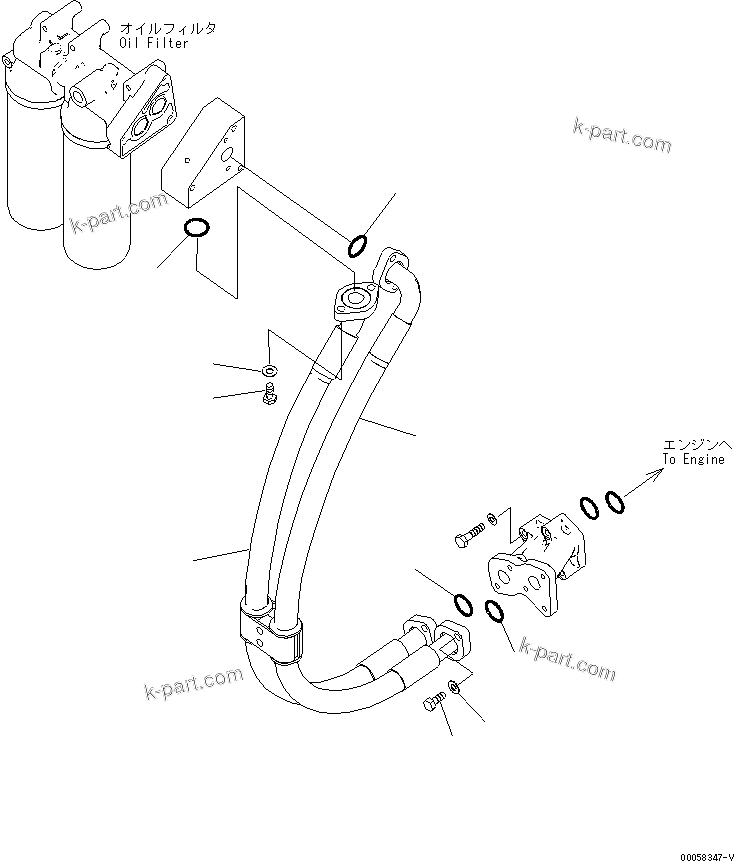 オイルフィルタ
Oil Filter

k-part.com

k-part.com

エンジンへ
To Engine

k-part.com

k-part.com

00058347-V