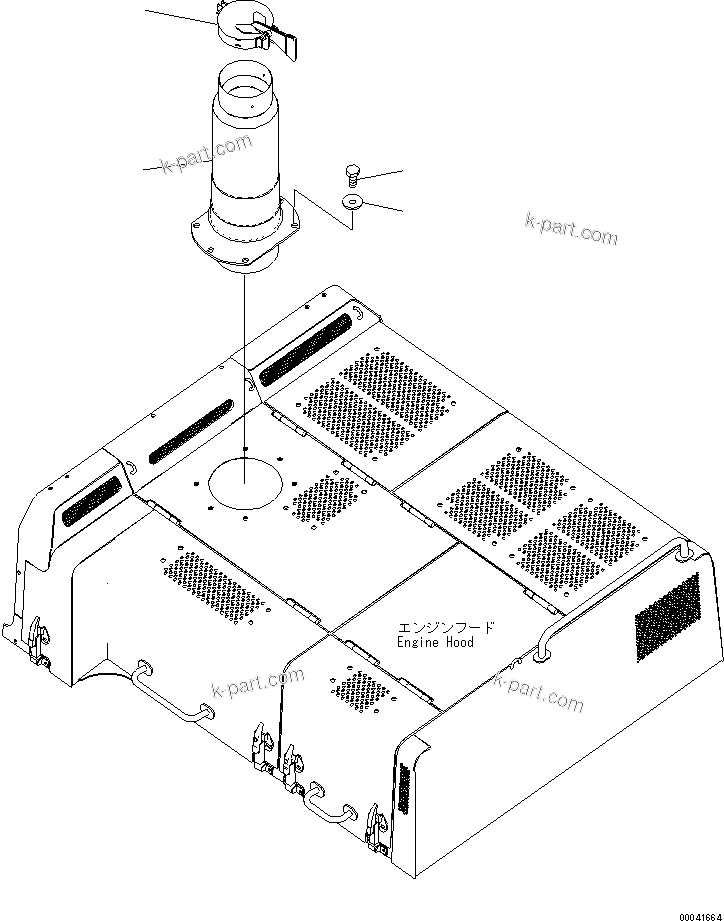 k-part.com

k-part.com

エンジンフード
Engine Hood

k-part.com

k-part.com

00041664