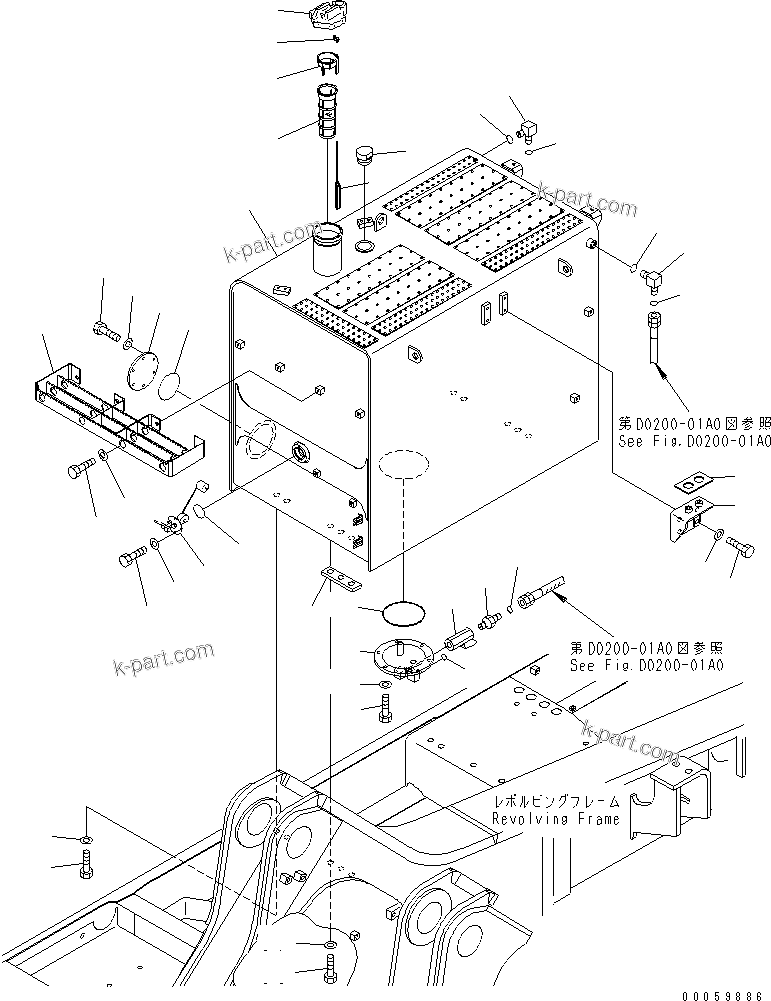 k-part.com

k-part.com

第D0200-01A0図参照
See Fig.D0200-01A0

k-part.com

第D0200-01A0図参照
See Fig.D0200-01A0

k-part.com

レボルビングフレーム
Revolving Frame

00059886