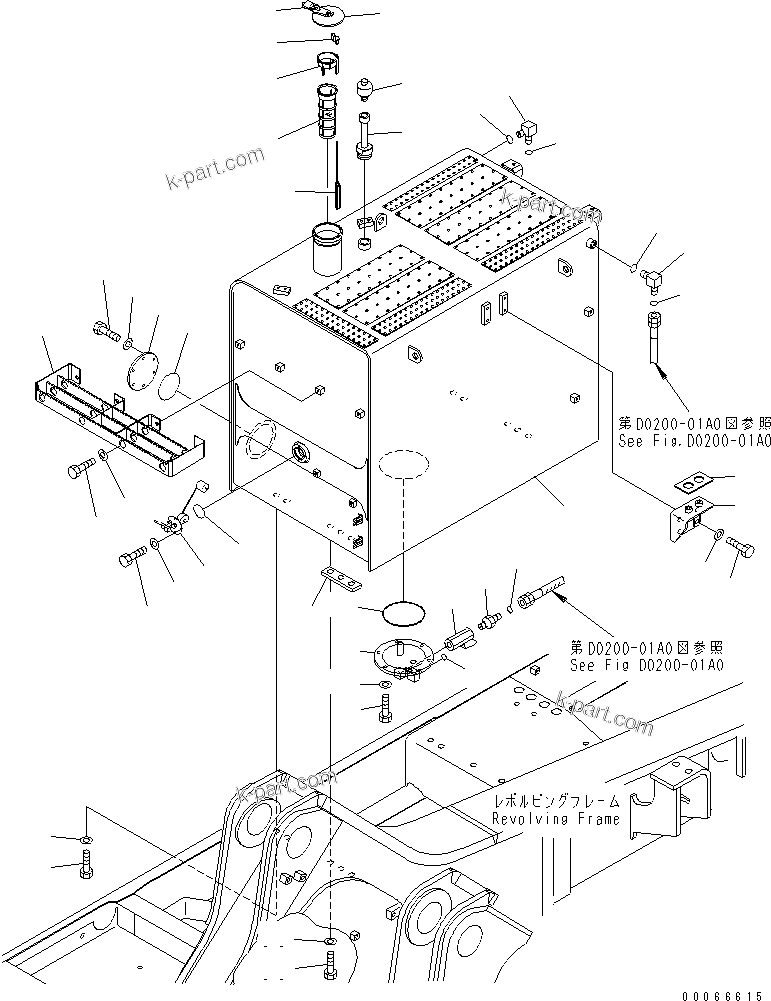 k-part.com

k-part.com

第D0200-01A0図参照
See Fig.D0200-01A0

第D0200-01A0図参照
See Fig D0200-01A0

k-part.com

k-part.com

レボルビングフレーム
Revolving Frame

00066615