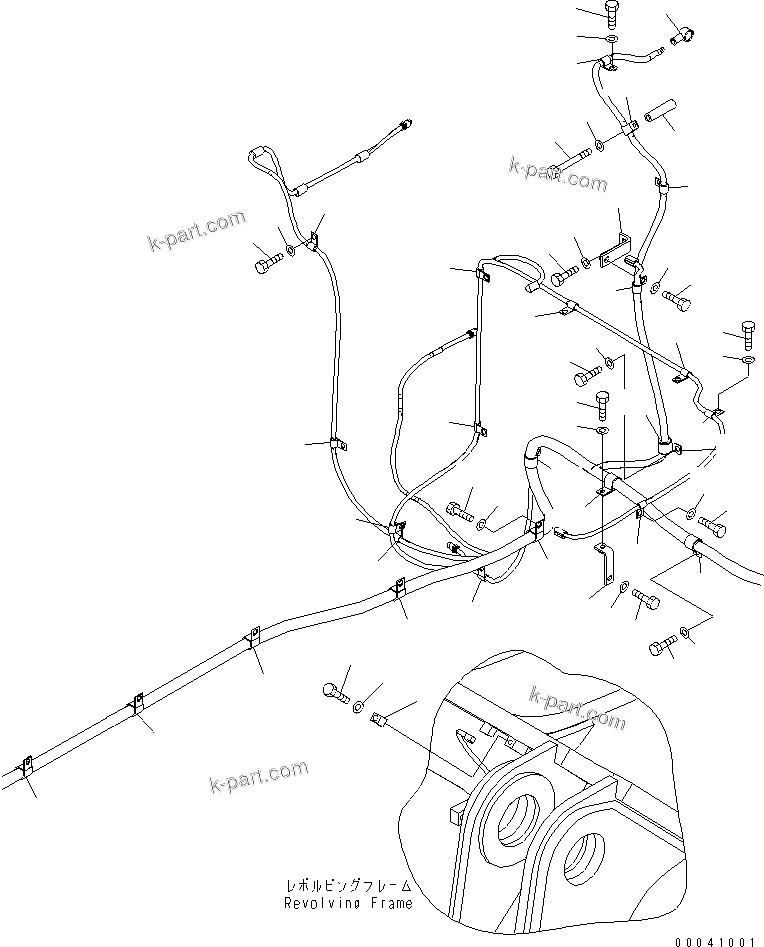 k-part.com

k-part.com

k-part.com

k-part.com

レボルビングフレーム
Revolving Frame

00041001