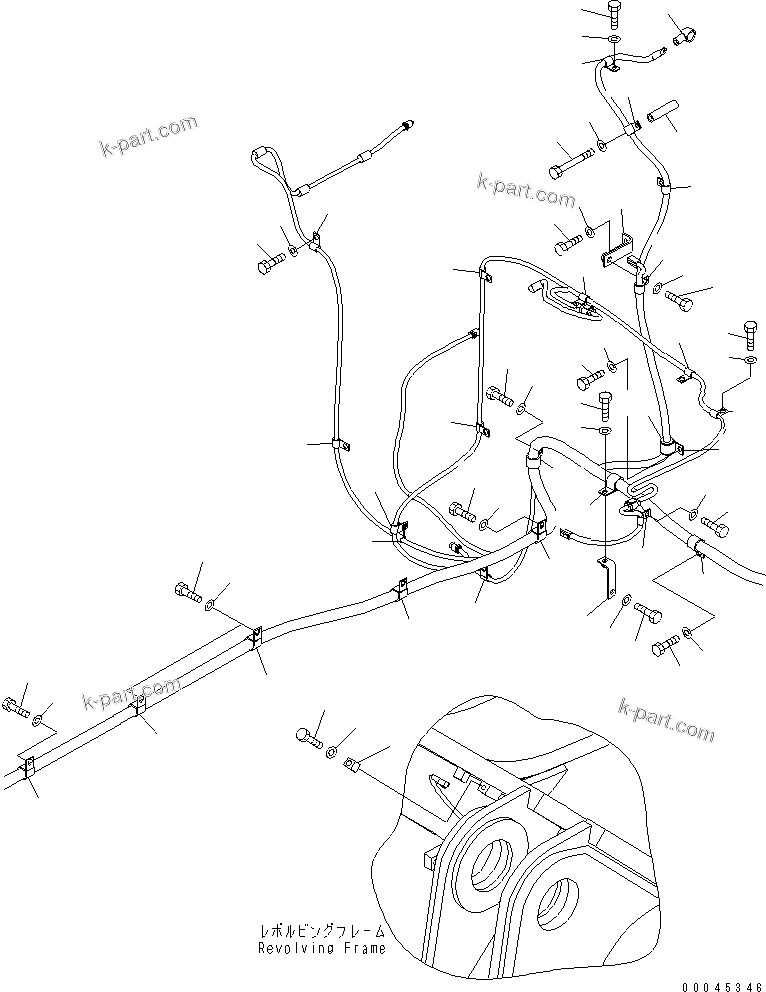 k-part.com

k-part.com

k-part.com

k-part.com

レボルビングフレーム
Revolving Frame

00045346