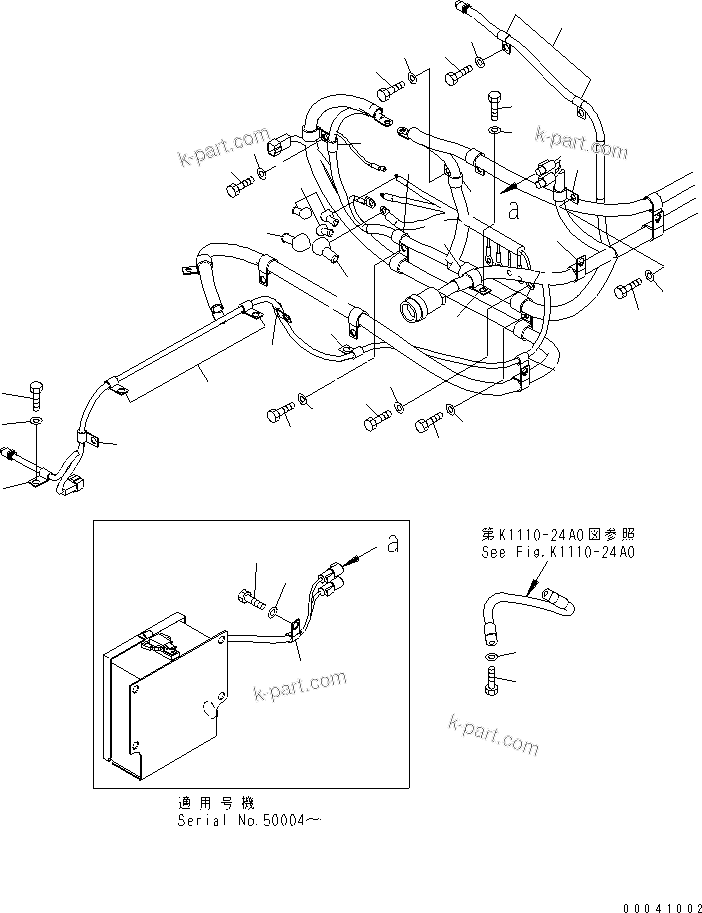 k-part.com
k-part.com
a
a
第K1110-24A0図参照
See Fig.K1110-24A0
k-part.com
k-part.com
適用号機
Serial No.50004~
00041002