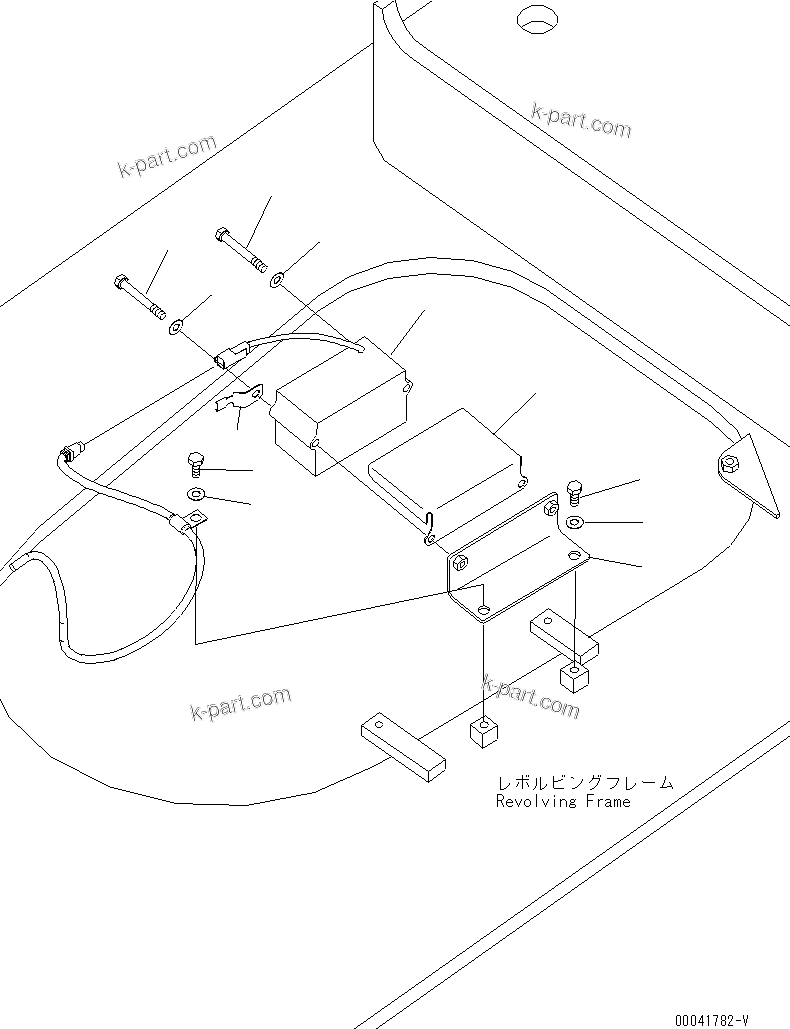 k-part.com
k-part.com
k-part.com
k-part.com
レボルビングフレーム
Revolving Frame
00041782-V