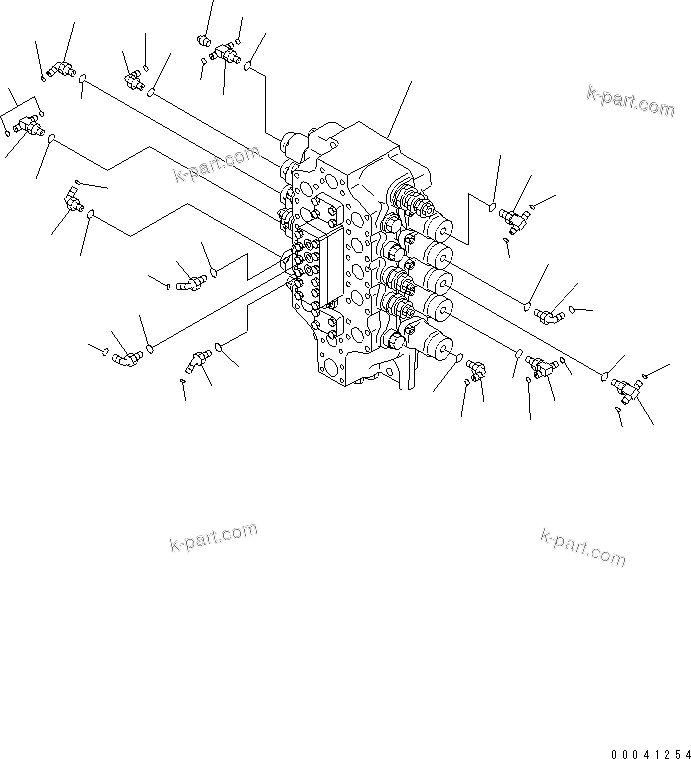 k-part.com

k-part.com

k-part.com

k-part.com

00041254