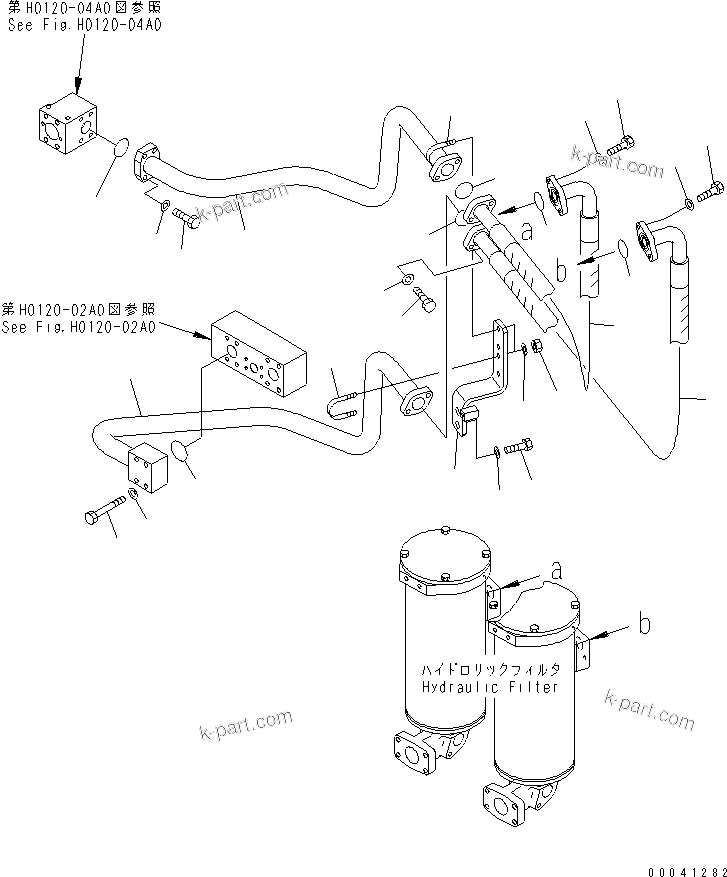 第H0120-04A0図参照
See Fig.H0120-04A0

k-part.com

k-part.com

a

b

第H0120-02A0図参照
See Fig.H0120-02A0

a

b

ハイドロリックフィルタ
Hydraulic Filter

k-part.com

k-part.com

00041282