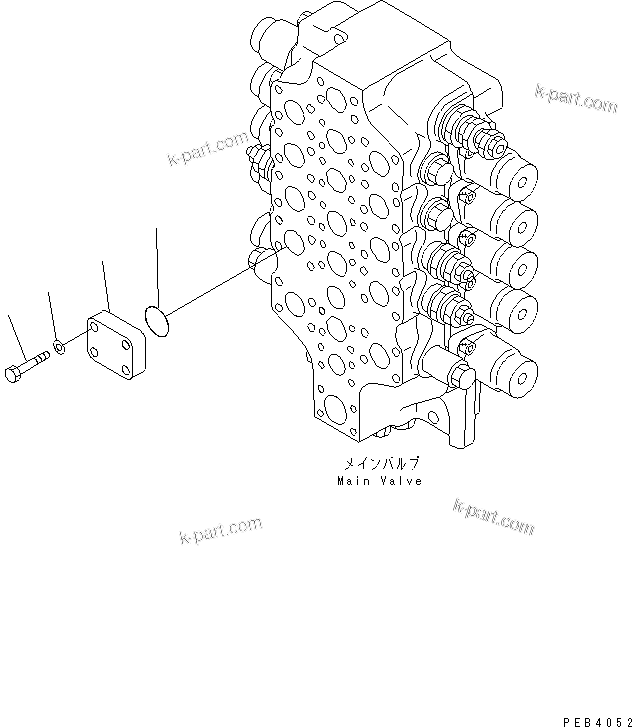 k-part.com

k-part.com

メインバルブ
Main Valve

k-part.com

k-part.com

PEB4052