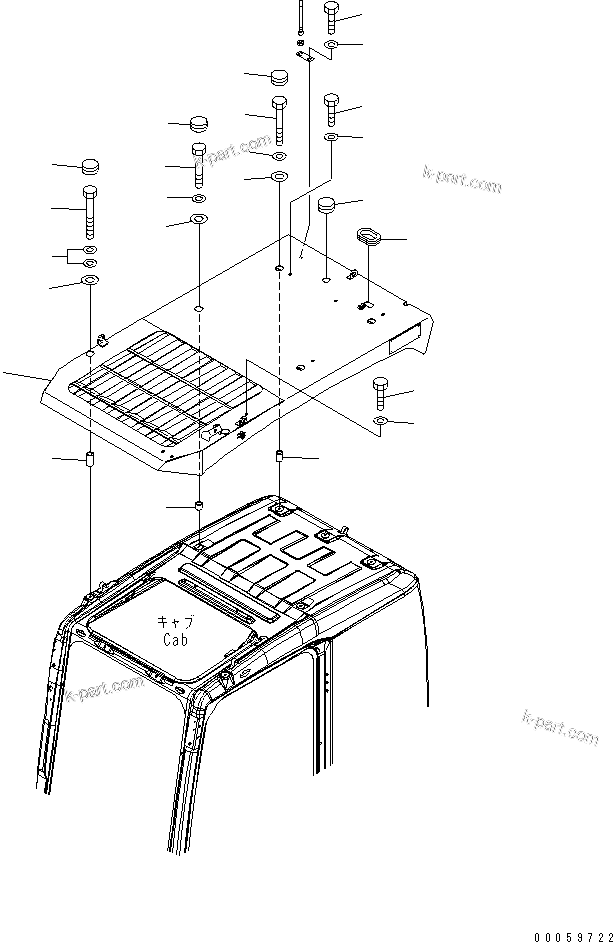 k-part.com
k-part.com
キャブ
Cab
k-part.com
k-part.com
00059722