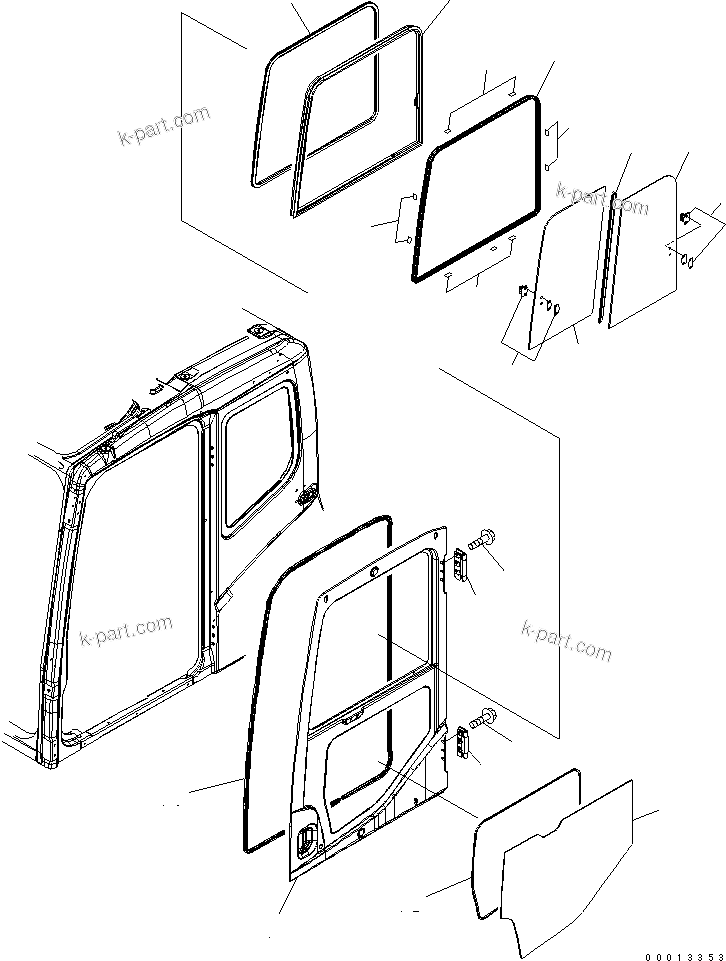 k-part.com

k-part.com

k-part.com

k-part.com

00013353