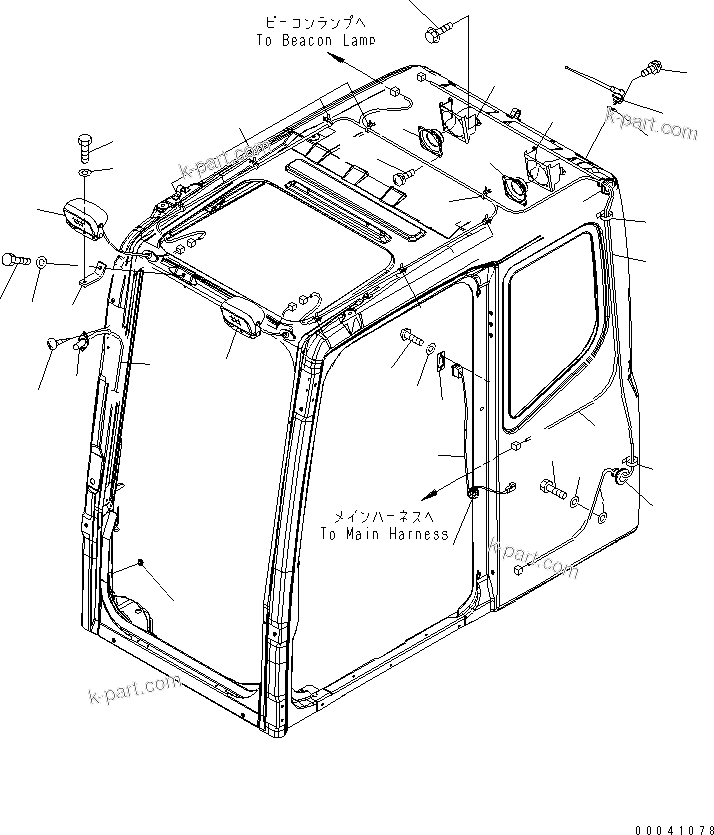 ビーコンランプへ
To Beacon Lamp

k-part.com

k-part.com

メインハーネスへ
To Main Harness

k-part.com

k-part.com

00041078