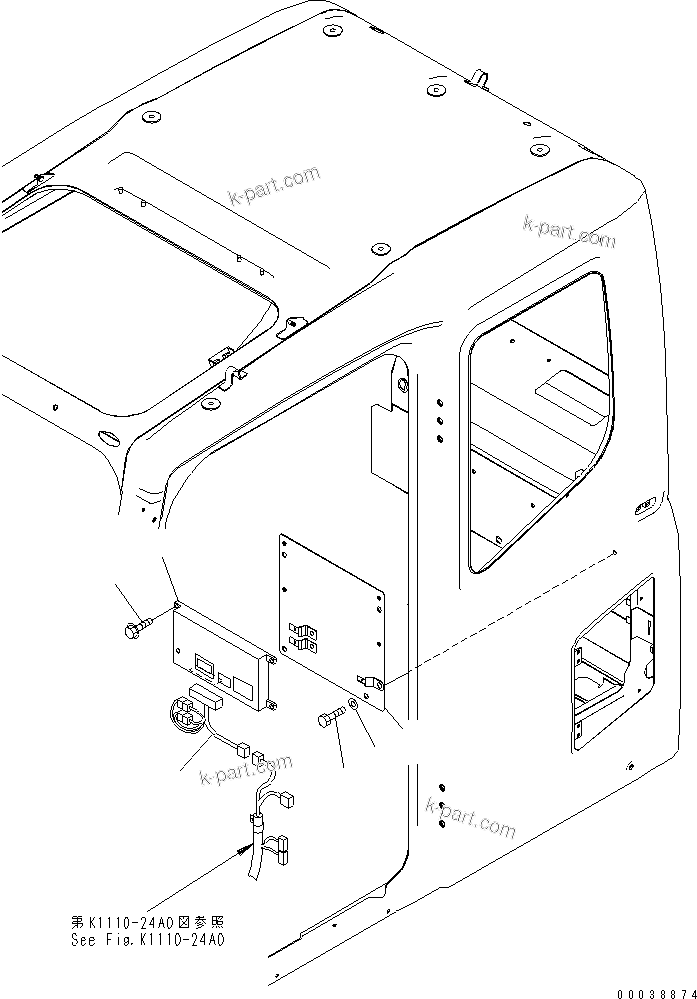 k-part.com

k-part.com

k-part.com

k-part.com

第K1110-24A0図参照
See Fig.K1110-24A0

00038874