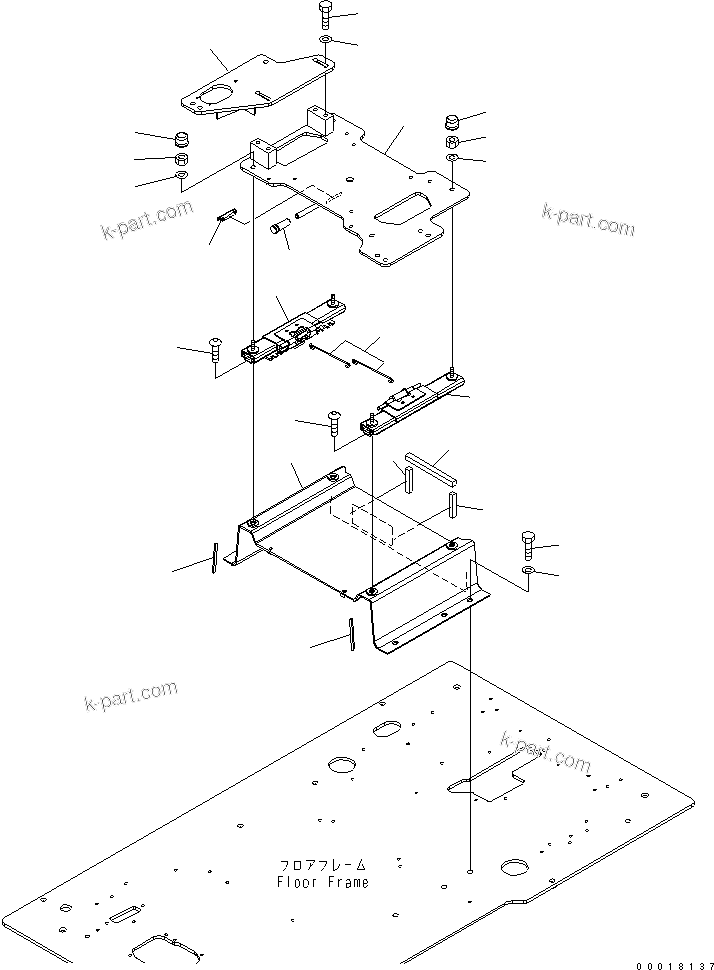 k-part.com

k-part.com

k-part.com

k-part.com

フロアフレーム
Floor Frame

00018137