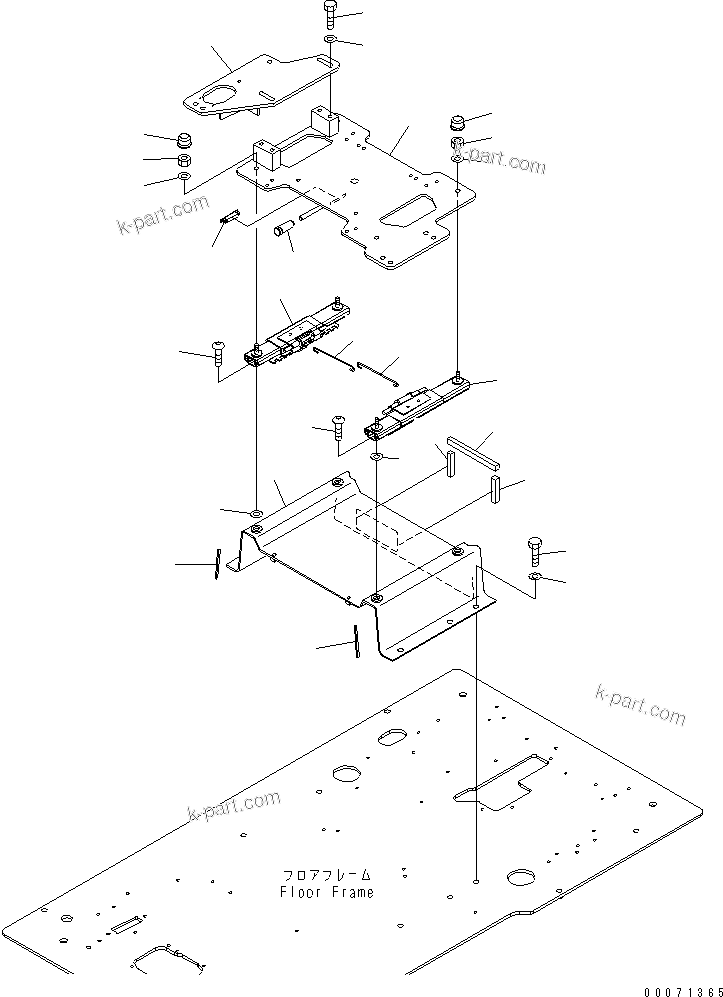 k-part.com

k-part.com

k-part.com

k-part.com

フロアフレーム
Floor Frame

00071365