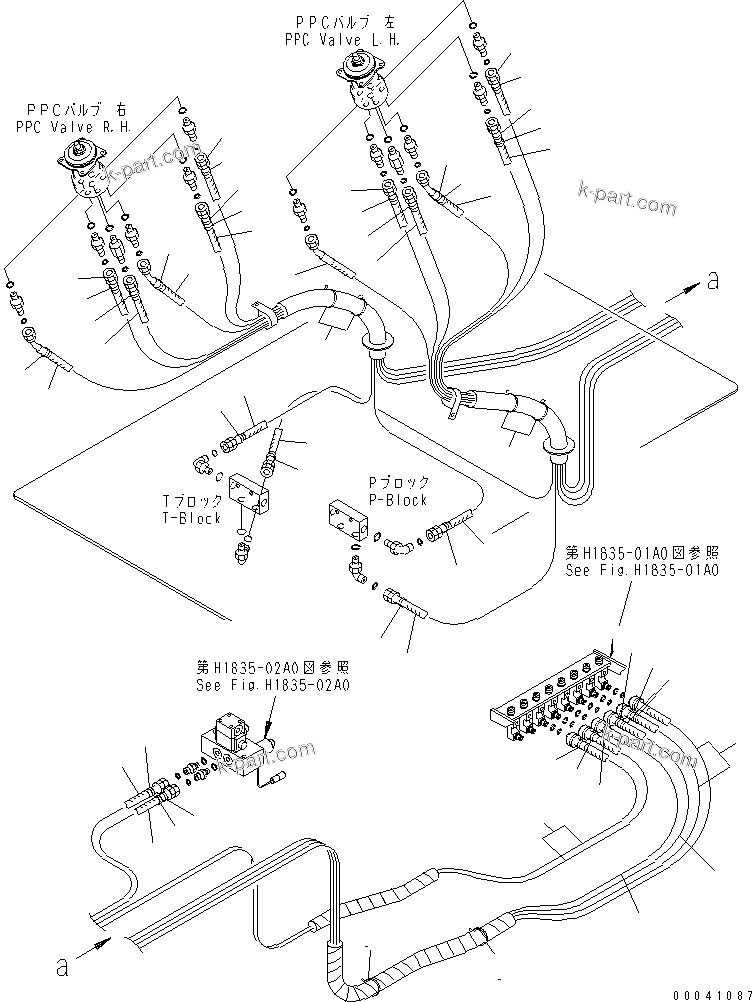 PPCバルブ 左
PPC Valve L.H.

PPCバルブ 右
PPC Valve R.H.

k-part.com

k-part.com

a

Tブロック
T-Block

Pブロック
P-Block

第H1835-01A0図参照
See Fig.H1835-01A0

第H1835-02A0図参照
See Fig.H1835-02A0

k-part.com

k-part.com

a

00041087