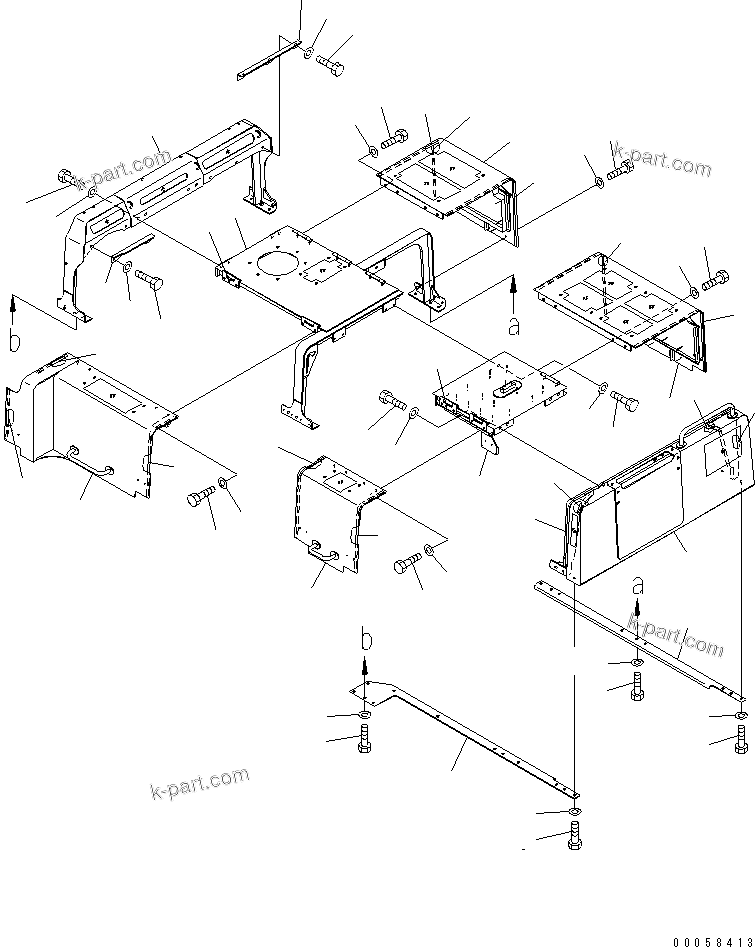 k-part.com
k-part.com
b
a
a
k-part.com
b
k-part.com
00058413