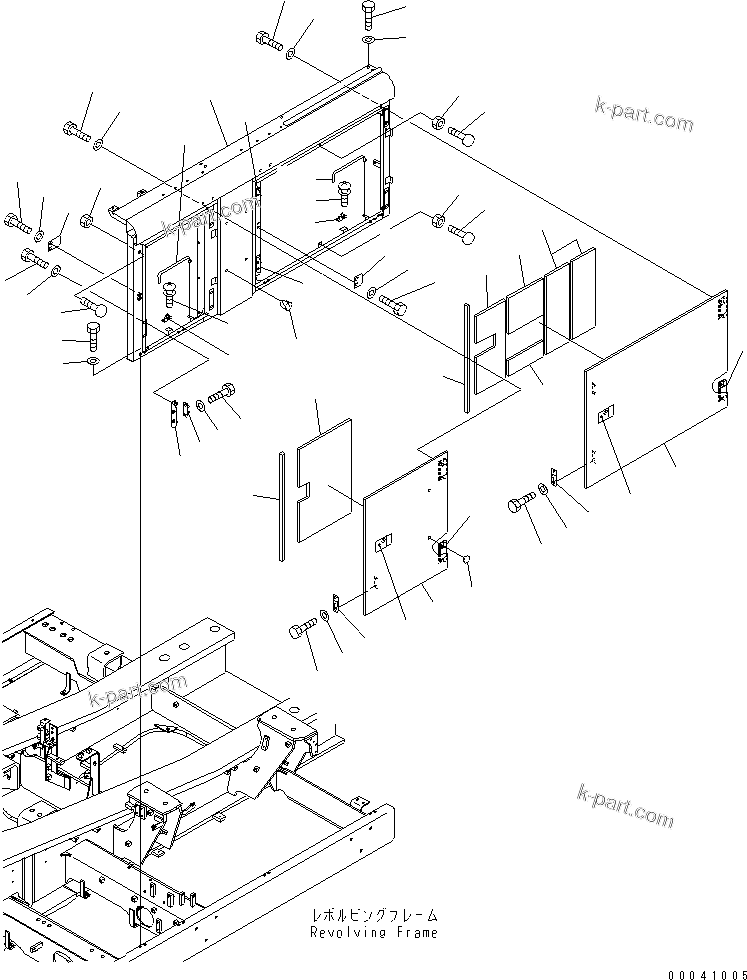 k-part.com

k-part.com

k-part.com

k-part.com

レボルビングフレーム
Revolving Frame

00041005