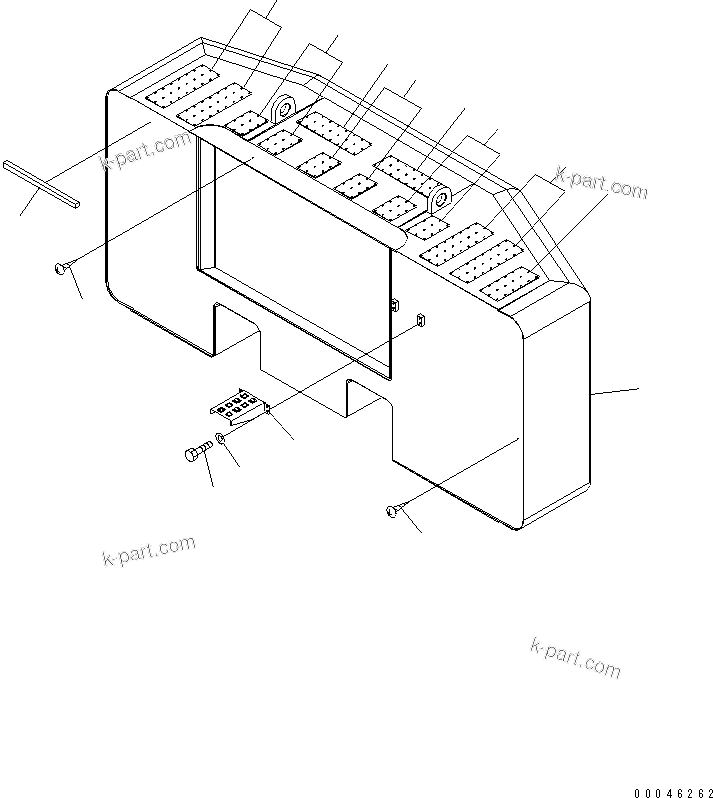 k-part.com

k-part.com

k-part.com

k-part.com

00046262