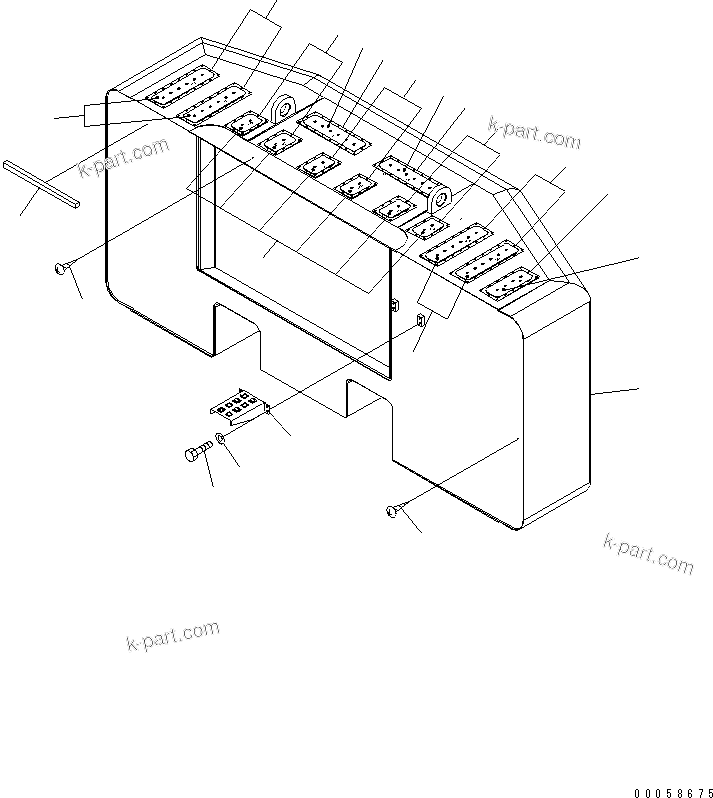 k-part.com

k-part.com

k-part.com

k-part.com

00058675