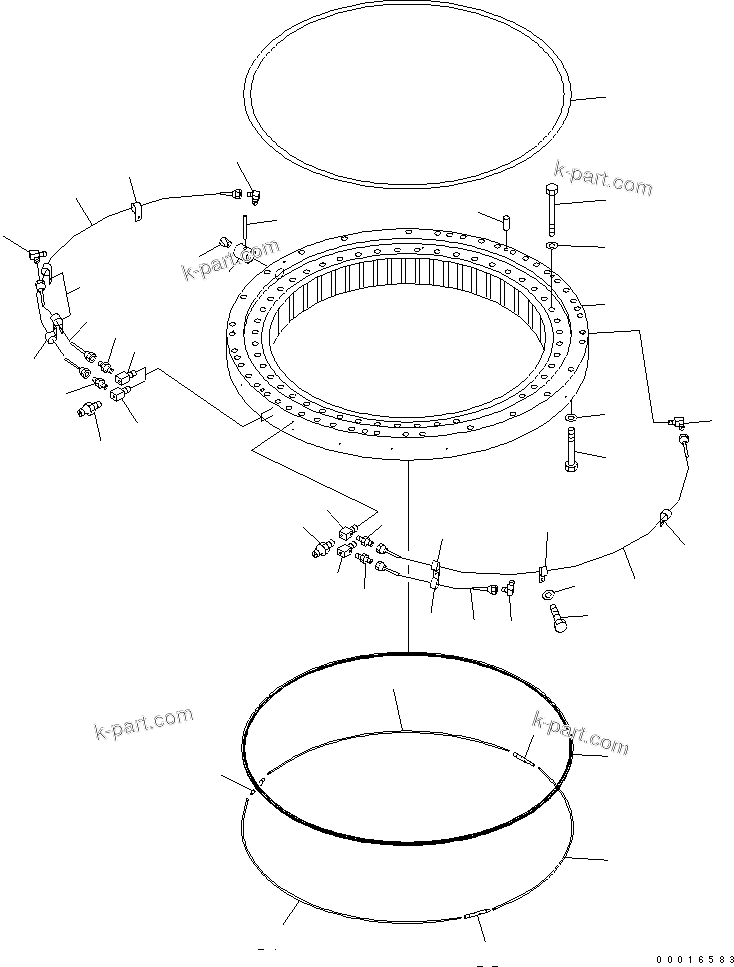 k-part.com

k-part.com

k-part.com

k-part.com

00016583