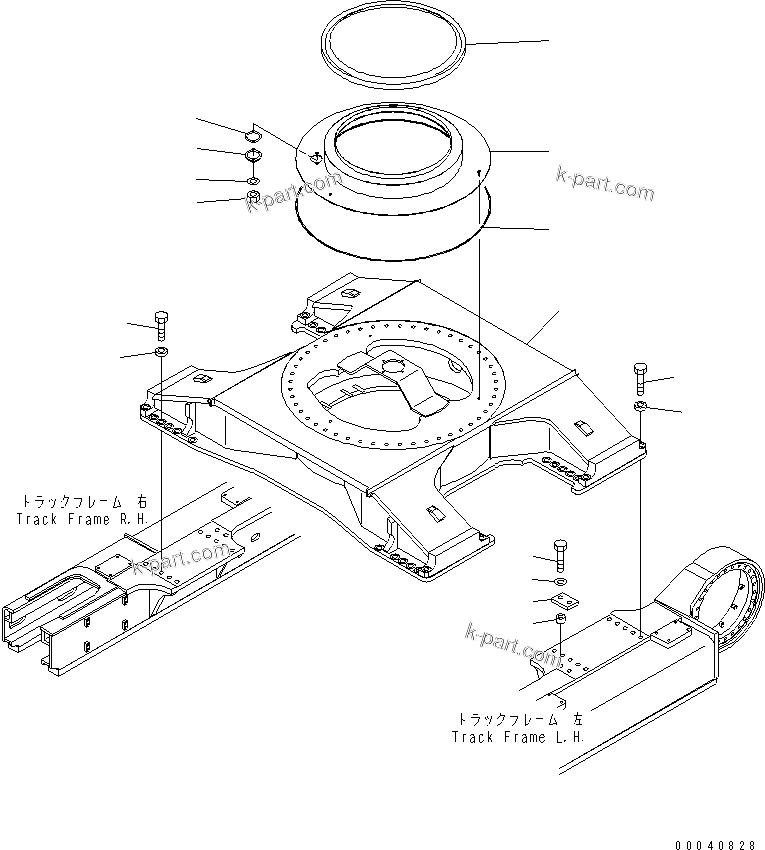 k-part.com

k-part.com

トラックフレーム 右
Track Frame R.H.

k-part.com

k-part.com

トラックフレーム 左
Track Frame L.H.

00040828