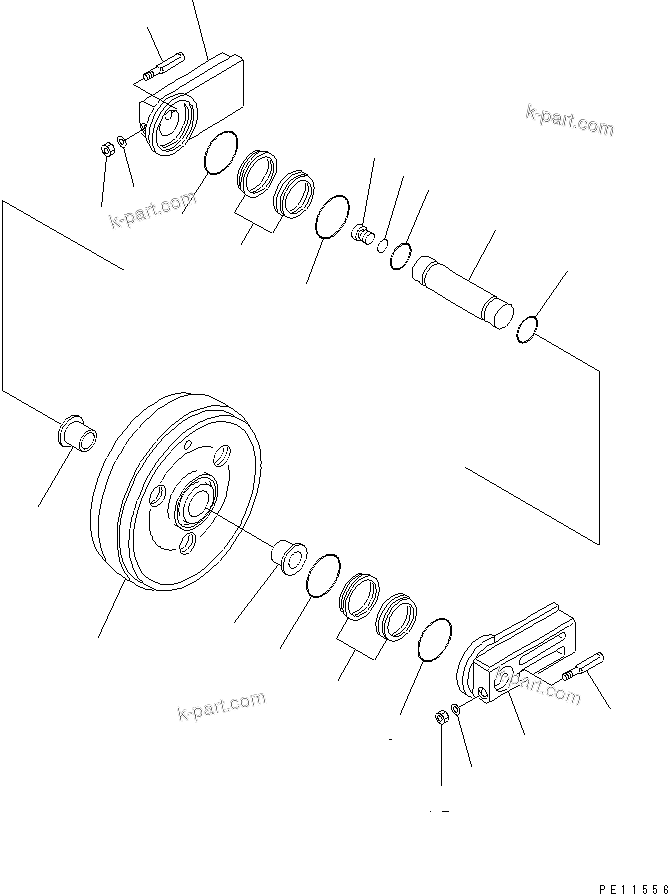 k-part.com

k-part.com

k-part.com

k-part.com

PE11556