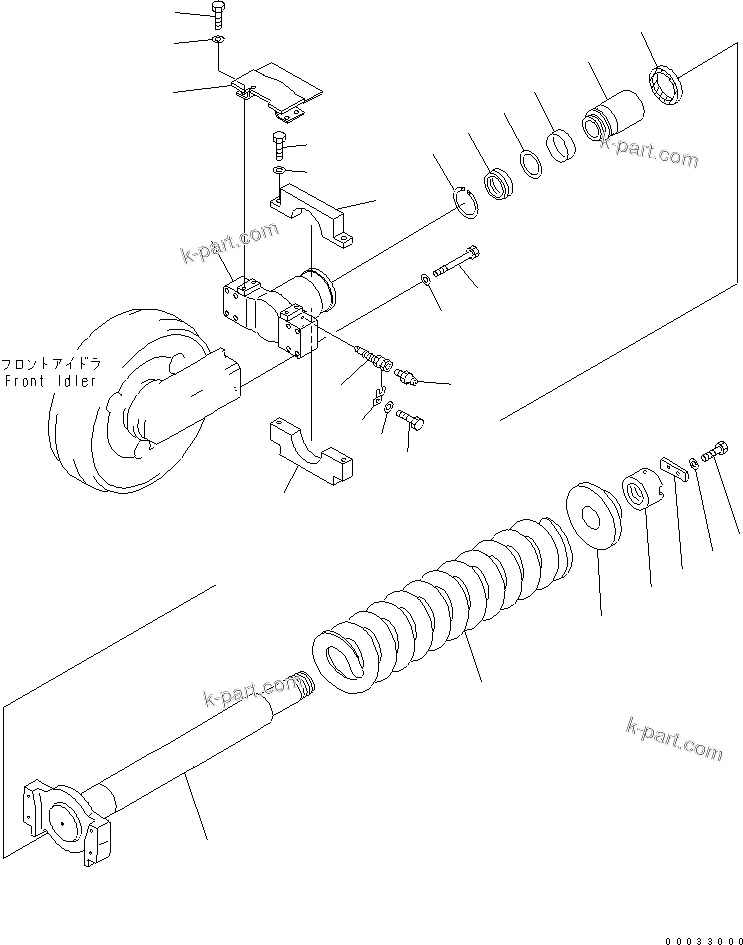 k-part.com

k-part.com

フロントアイドラ
Front Idler

k-part.com

k-part.com

00033000