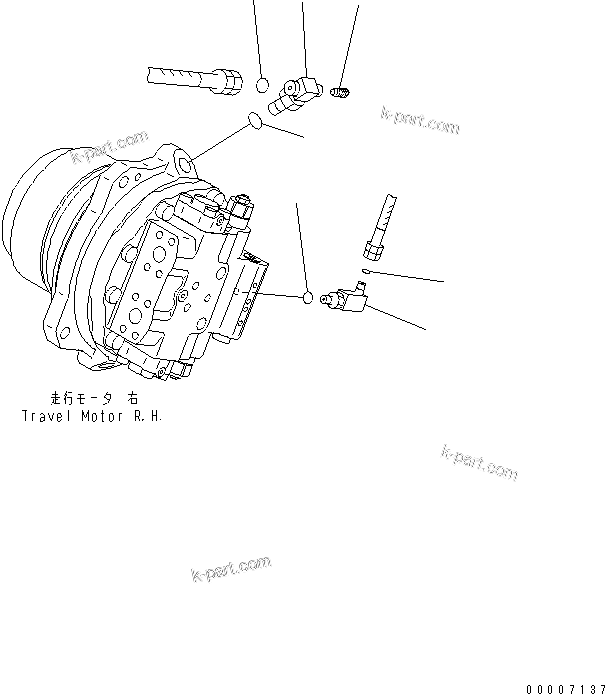 k-part.com

k-part.com

走行モータ 右
Travel Motor R.H.

k-part.com

k-part.com

00007137