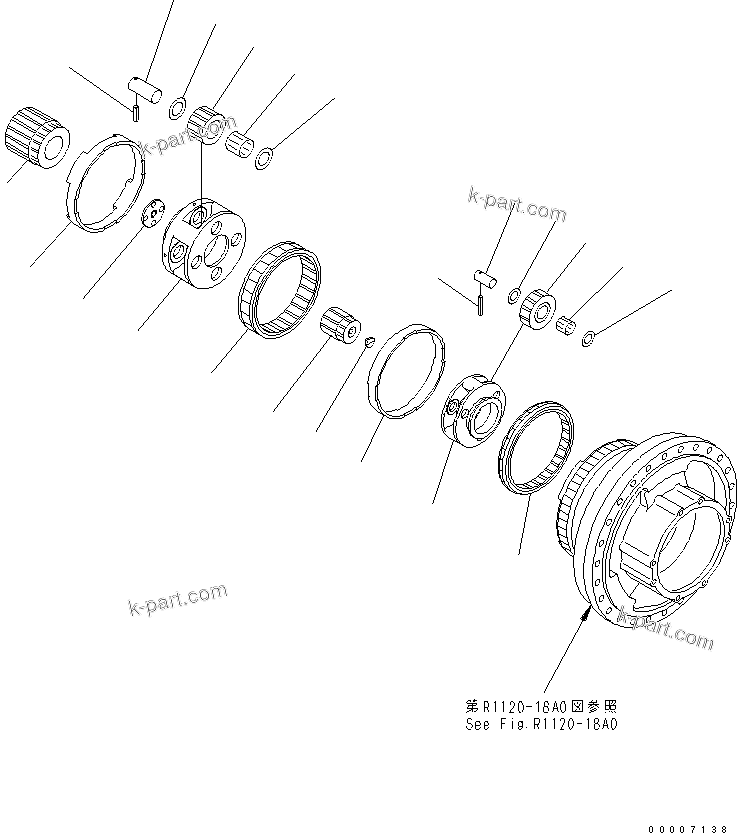 k-part.com

k-part.com

k-part.com

k-part.com

第R1120-18A0図参照
See Fig.R1120-18A0

00007138