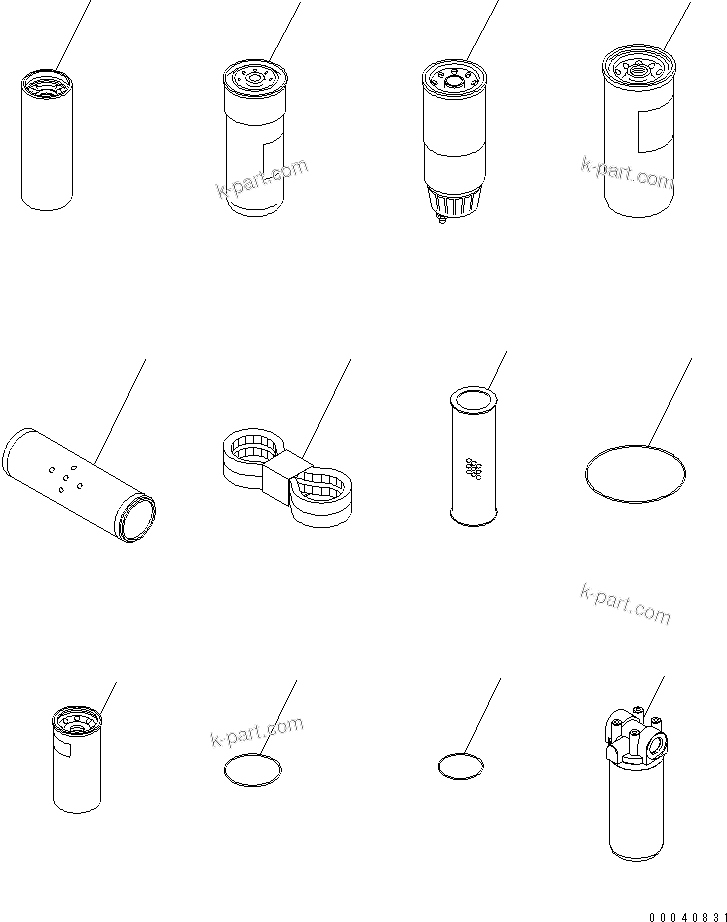 k-part.com
k-part.com
k-part.com
k-part.com
00040831