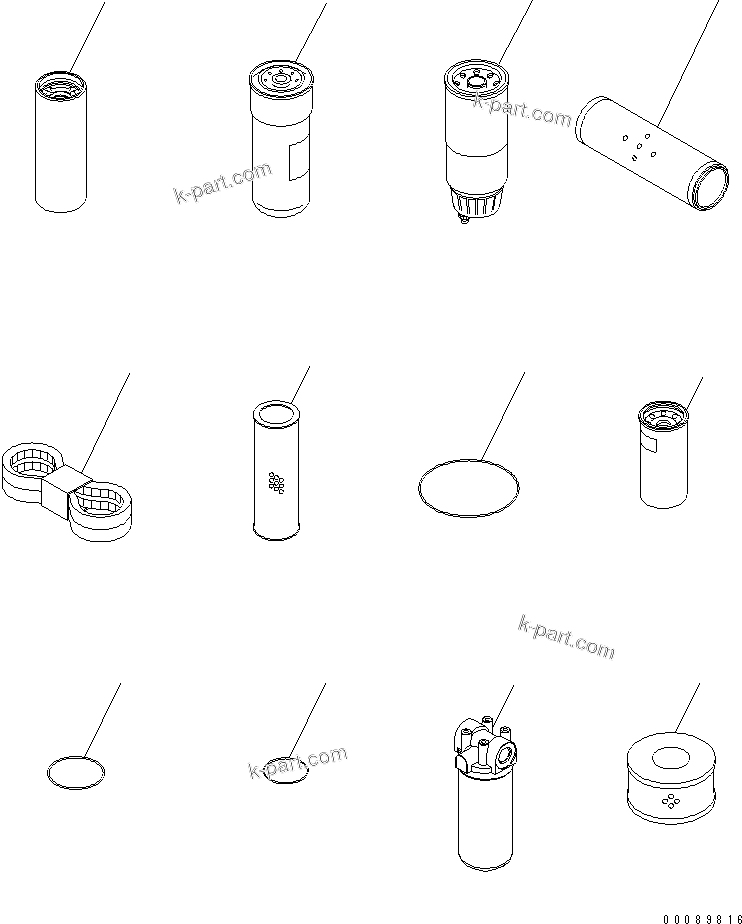 k-part.com
k-part.com
k-part.com
k-part.com
00089816